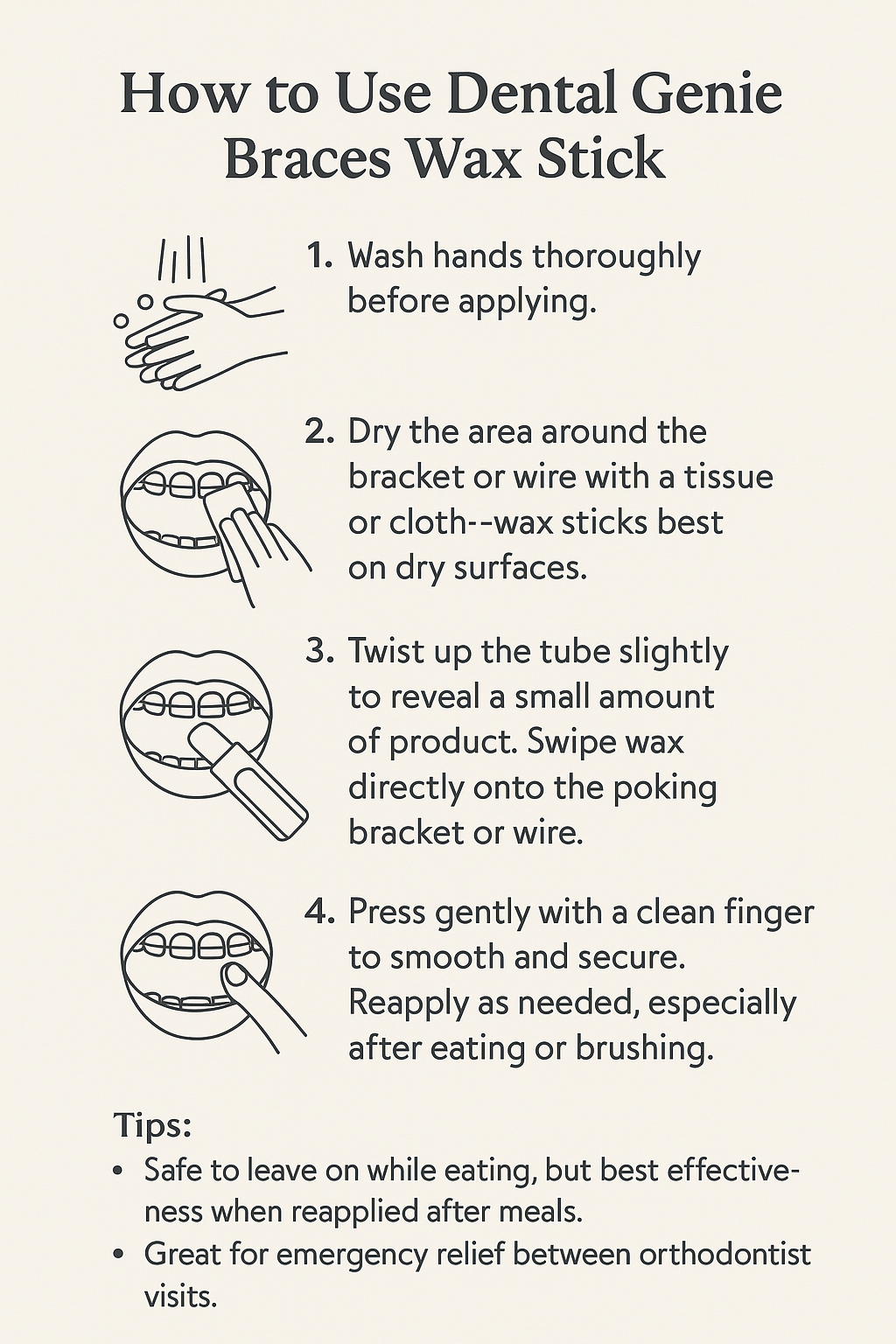 How to Use Dental Genie Braces Wax Stick

1. Wash hands thoroughly before applying.

2. Dry the area around the bracket or wire with a tissue or cloth--wax sticks best on dry surfaces.

3. Twist up the tube slightly to reveal a small amount of product. Swipe wax directly onto the poking bracket or wire.

4. Press gently with a clean finger to smooth and secure. Reapply as needed, especially after eating or brushing.

Tips:
• Safe to leave on while eating, but best effectiveness when reapplied after meals.
• Great for emergency relief between orthodontist visits.